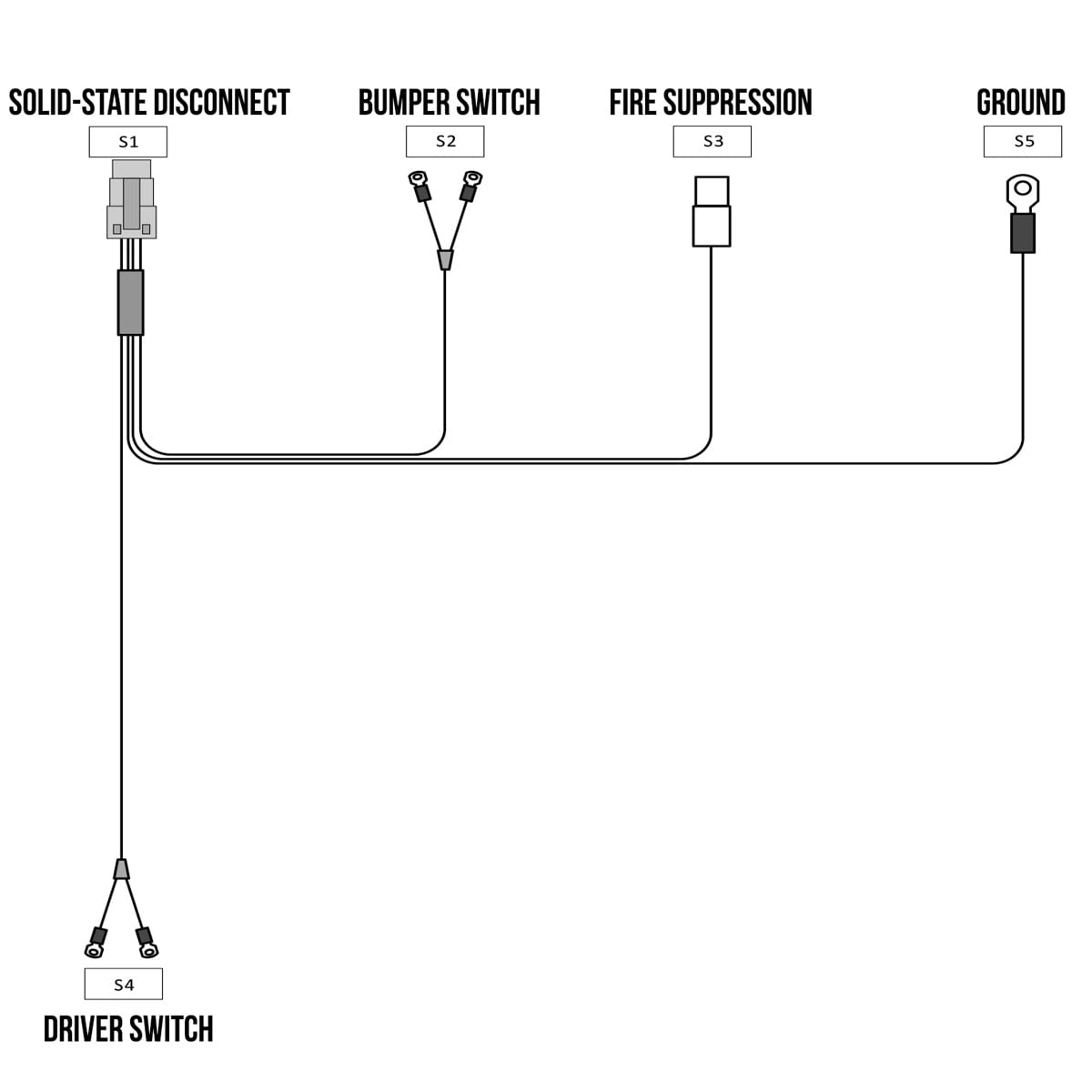 SOLID-STATE DISCONNECT
S1

BUMPER SWITCH
S2

FIRE SUPPRESSION
S3

GROUND
S5

S4
DRIVER SWITCH